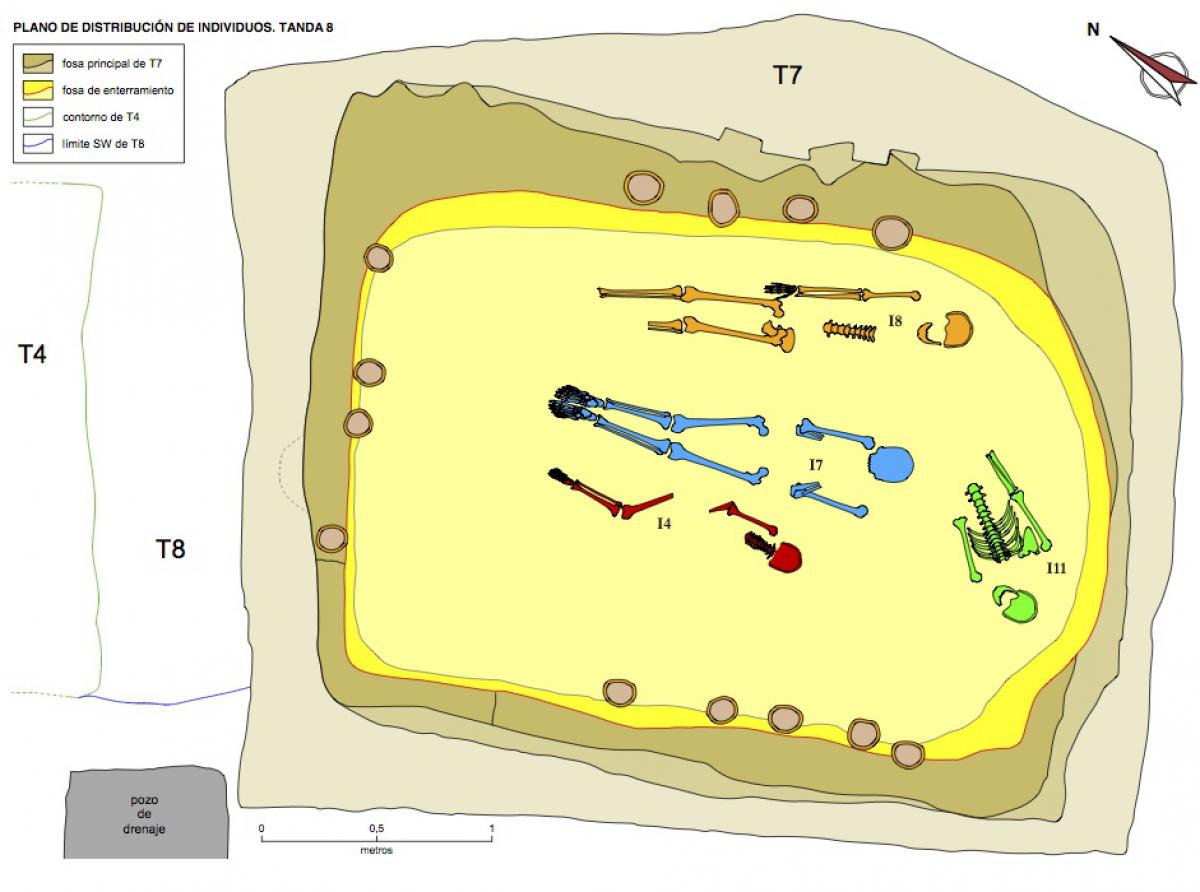 PLANO DE DISTRIBUCIÓN DE INDIVIDUOS. TANDA 8

fosa principal de T7
fosa de enterramiento
contorno de T4
límite SW de T8

N

T7

T4

T8

I8

I7

I4

I11

pozo de drenaje

0
0,5
1
metros