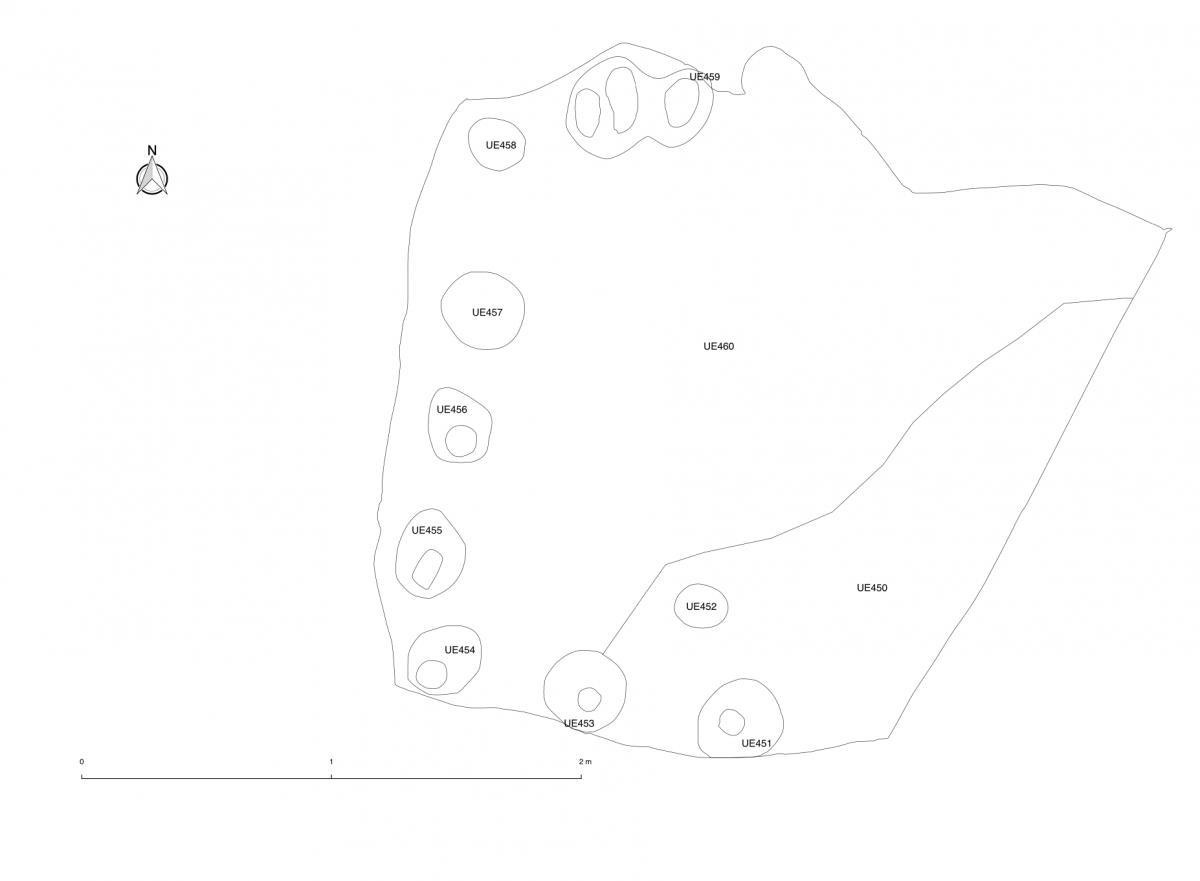 N

UE459

UE458

UE457

UE460

UE456

UE455

UE450

UE452

UE454

UE453

UE451

0
1
2 m